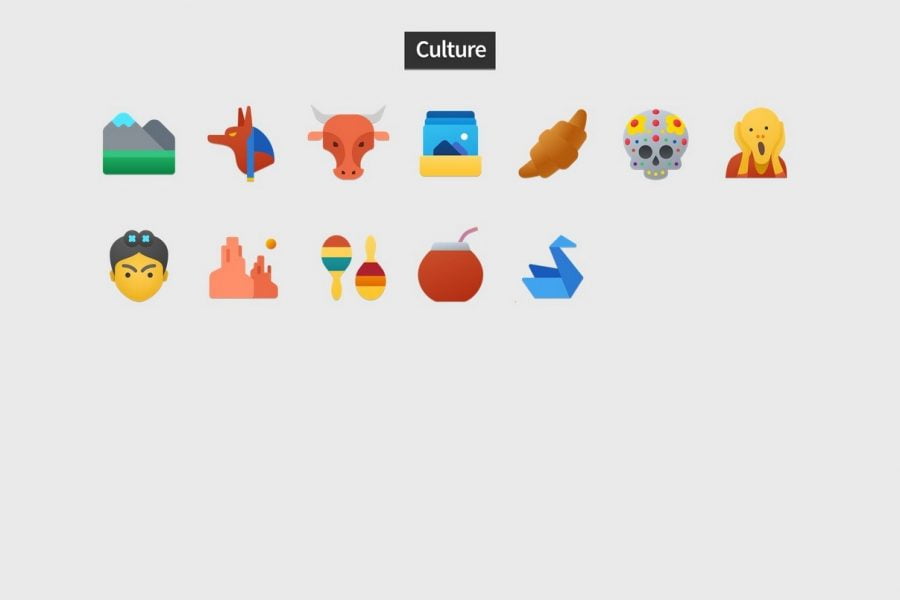 Culture