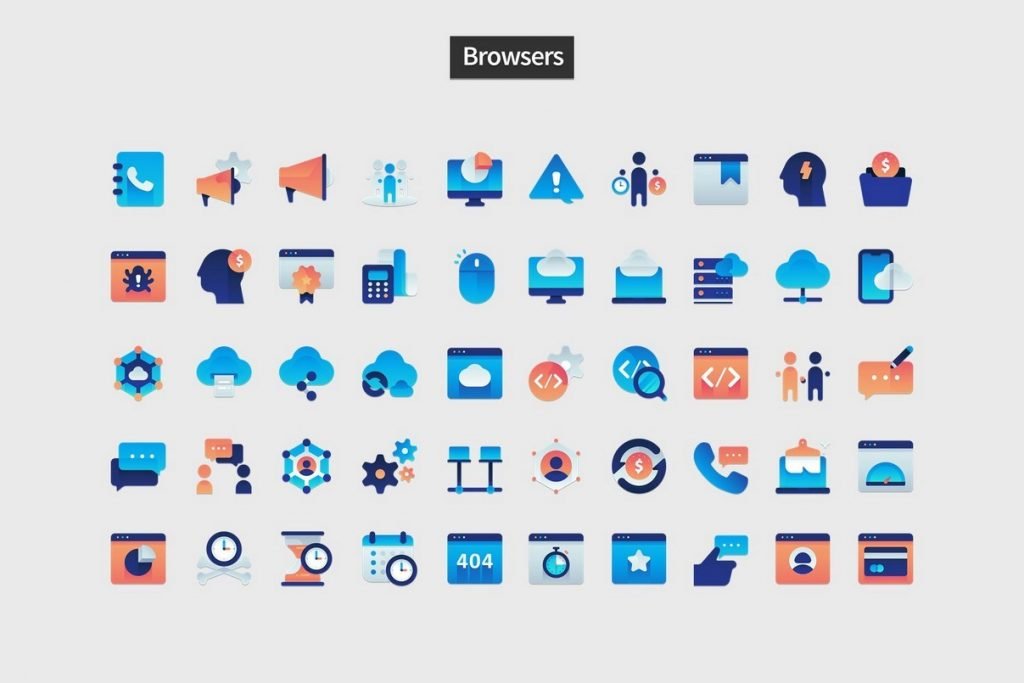 Browsers

404