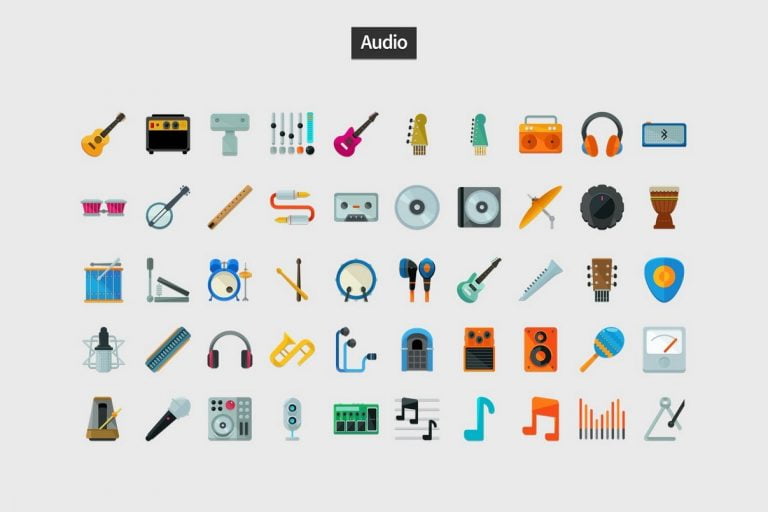 Audio