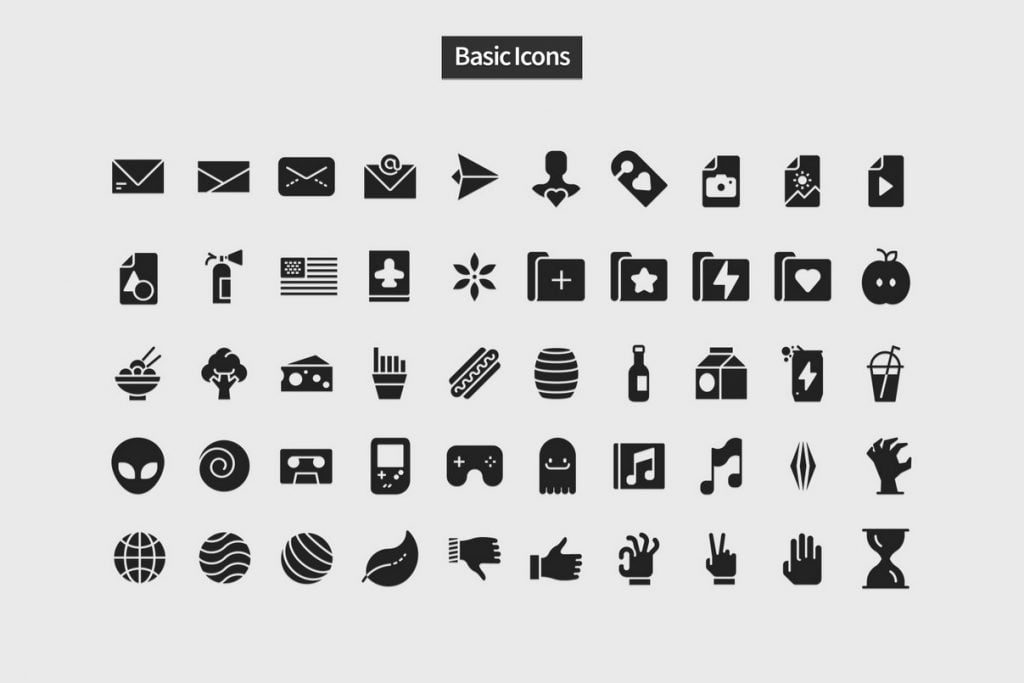 Basic Icons